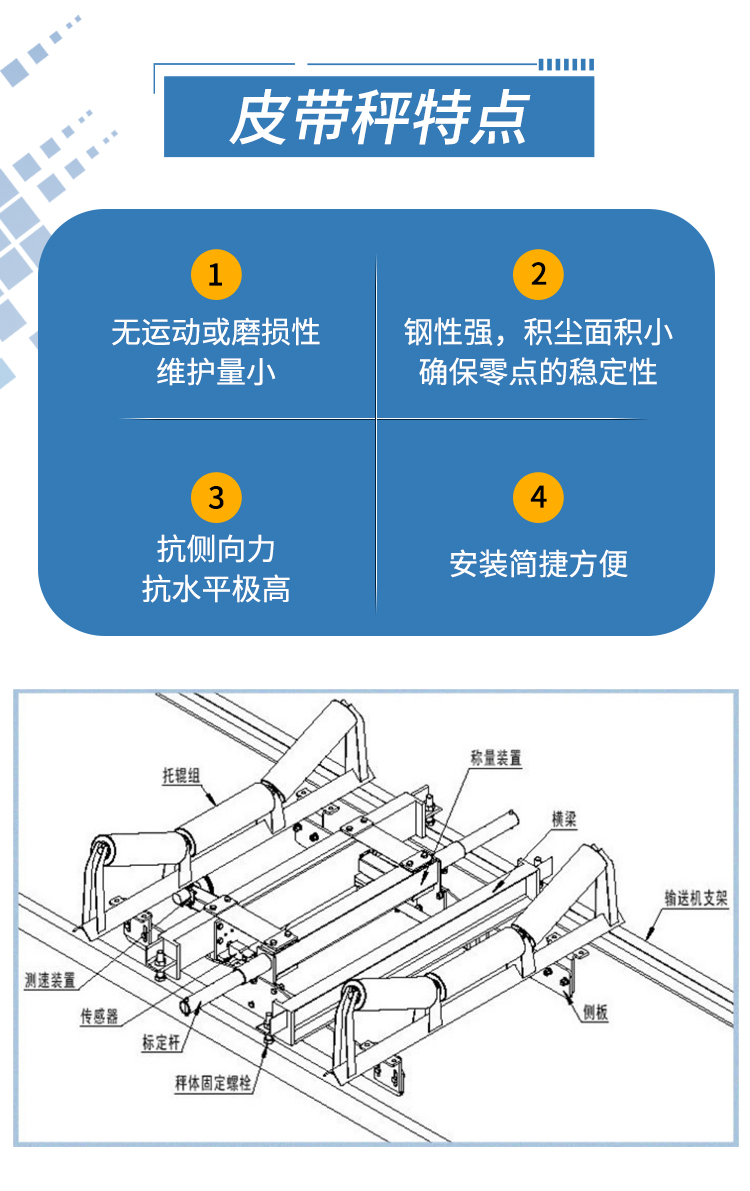 皮带秤特点

1
无运动或磨损性
维护量小

2
钢性强，积尘面积小
确保零点的稳定性

3
抗侧向力
抗水平极高

4
安装简捷方便

托辊组
称量装置
横梁
输送机支架
测速装置
传感器
标定杆
秤体固定螺栓
侧板